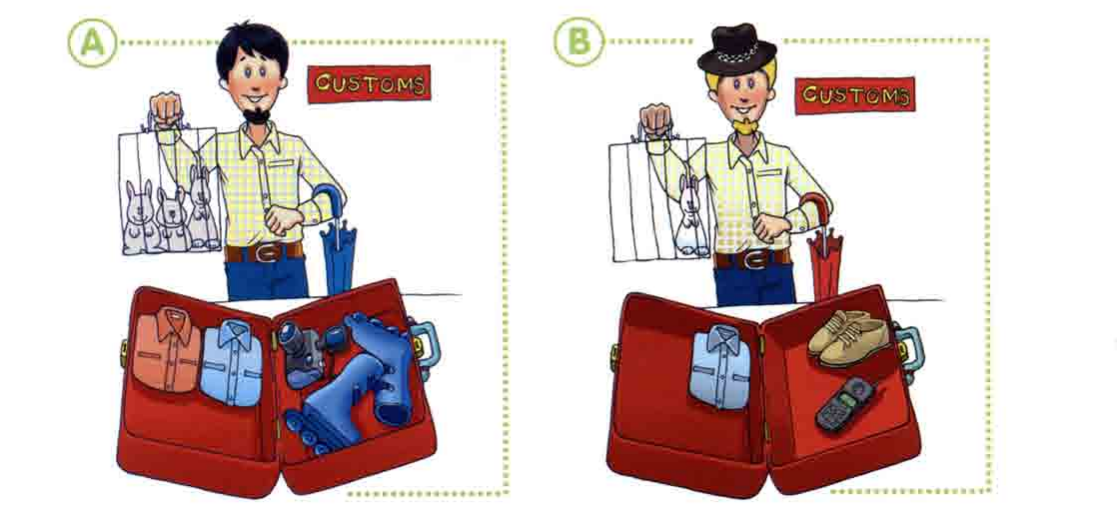 A

CUSTOMS

B

CUSTOMS